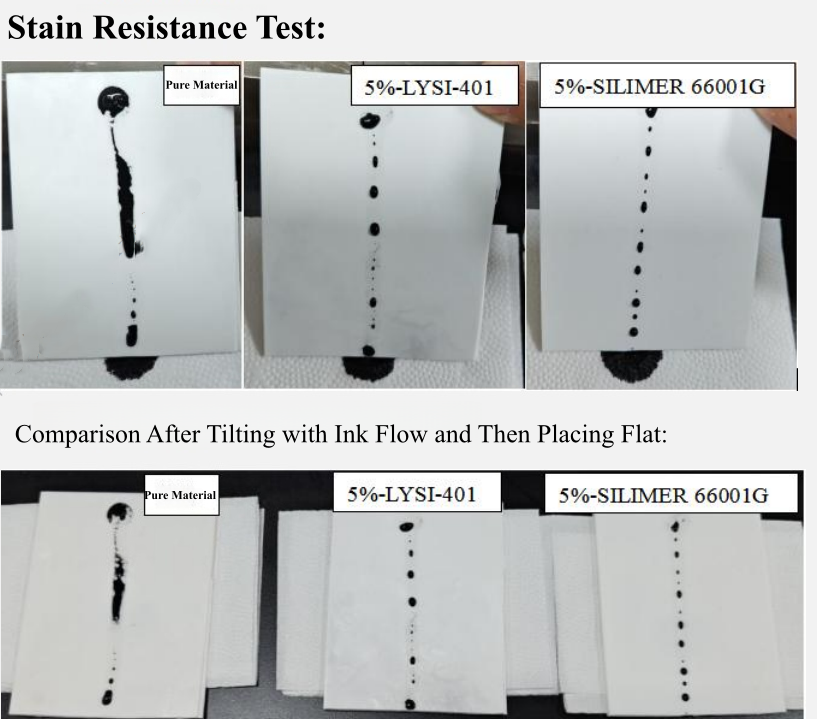 Stain Resistance Test:

Pure Material

5%-LYSI-401

5%-SILIMER 66001G

Comparison After Tilting with Ink Flow and Then Placing Flat:

Pure Material

5%-LYSI-401

5%-SILIMER 66001G